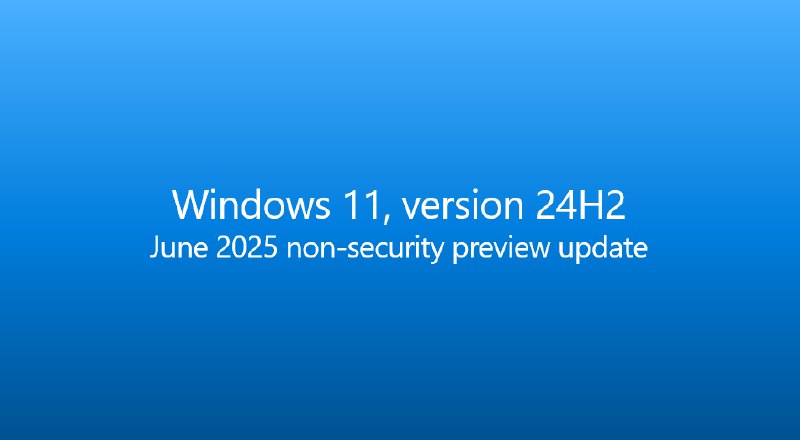 Windows 11, version 24H2
June 2025 non-security preview update